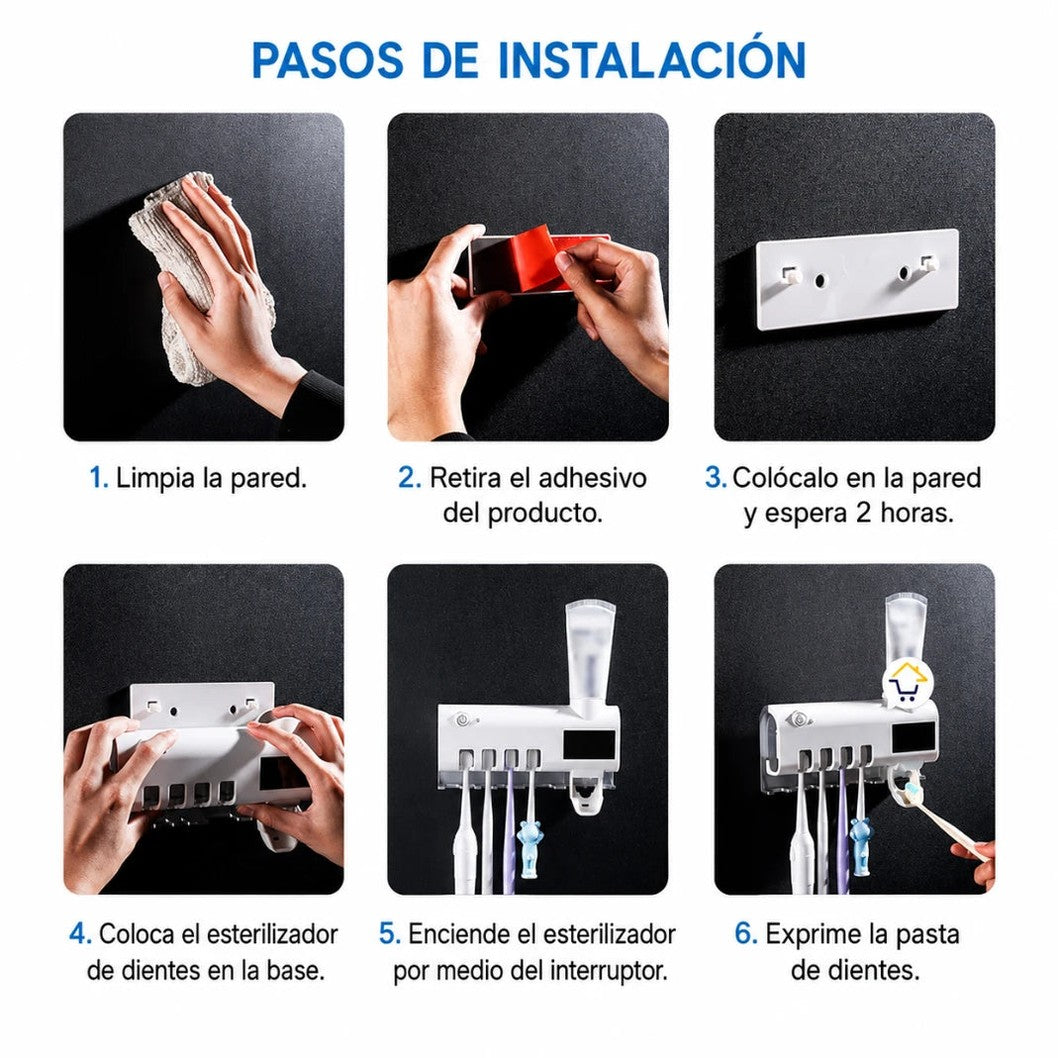 PASOS DE INSTALACIÓN

1. Limpia la pared.

2. Retira el adhesivo del producto.

3. Colócalo en la pared y espera 2 horas.

4. Coloca el esterilizador de dientes en la base.

5. Enciende el esterilizador por medio del interruptor.

6. Exprime la pasta de dientes.